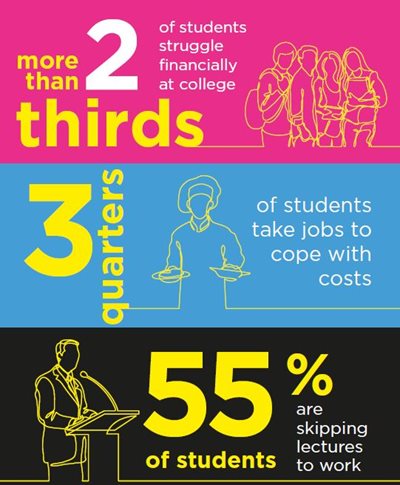 more than 2 thirds

of students struggle financially at college

3 quarters

of students take jobs to cope with costs

55%

of students

are skipping lectures to work